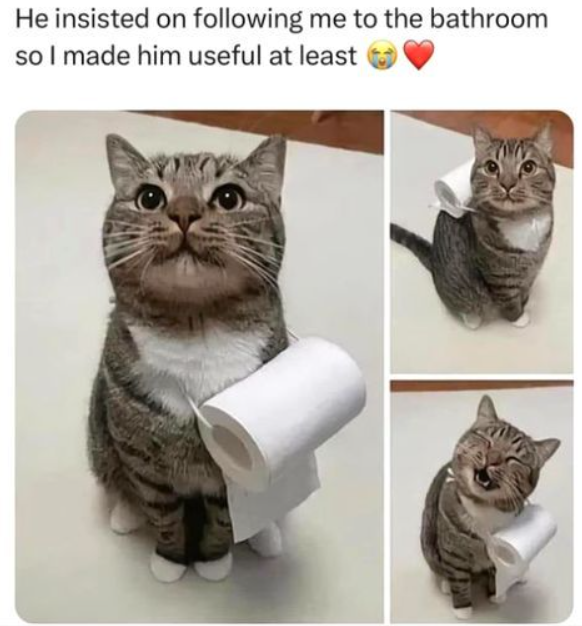 He insisted on following me to the bathroom so I made him useful at least 😭❤️