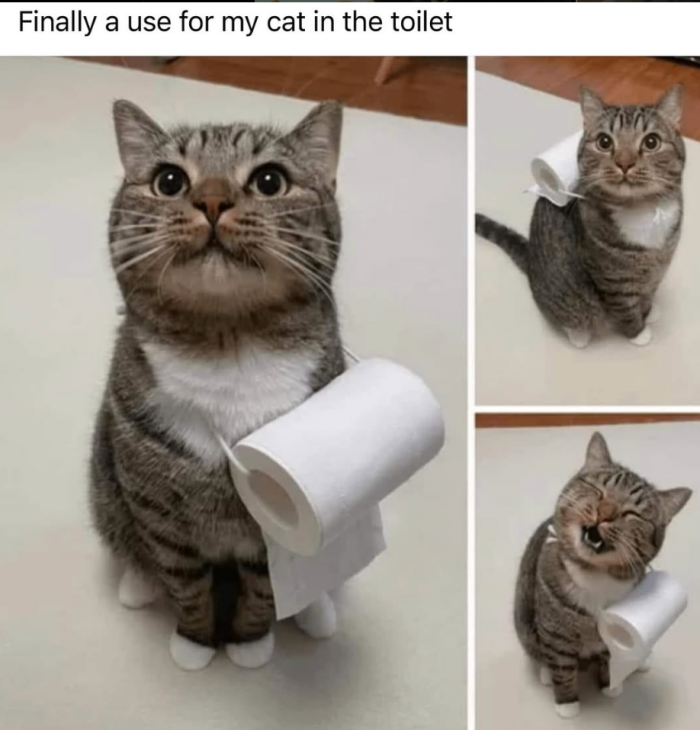 Finally a use for my cat in the toilet