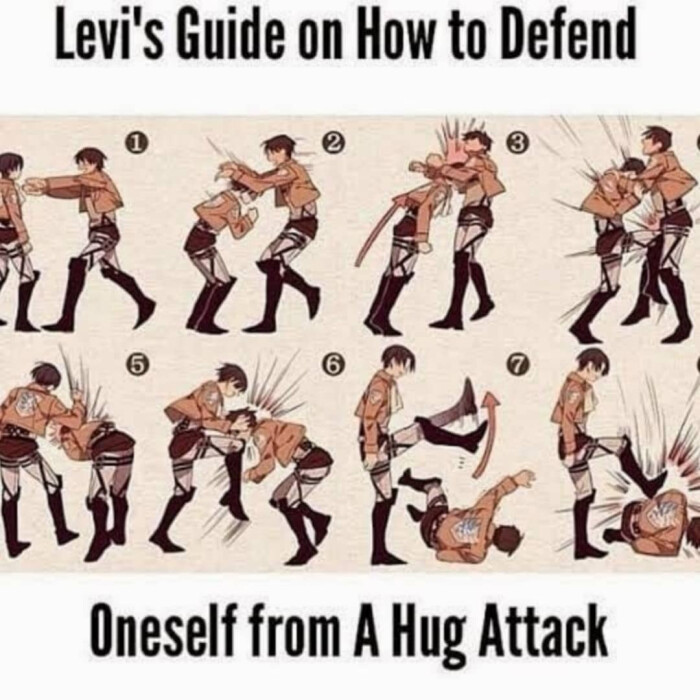 Levi's Guide on How to Defend

①

②

③

⑤

⑥

⑦

Oneself from A Hug Attack